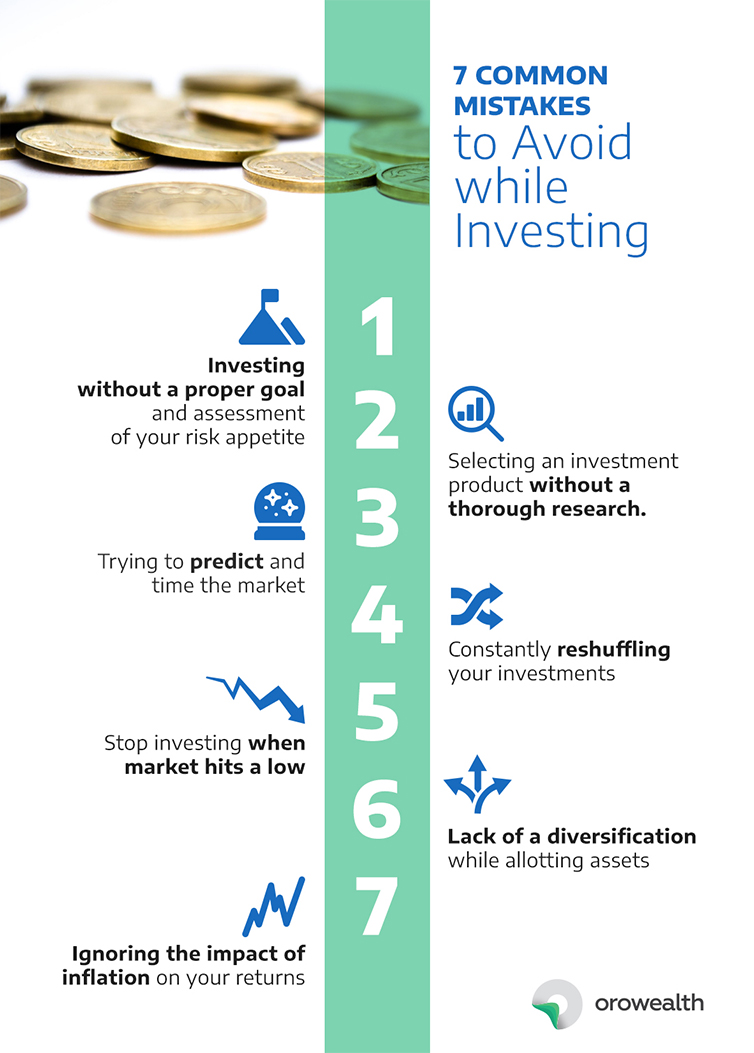 7 COMMON MISTAKES to Avoid while Investing

1

Investing without a proper goal and assessment of your risk appetite

2

Selecting an investment product without a thorough research.

3

Trying to predict and time the market

4

Constantly reshuffling your investments

5

Stop investing when market hits a low

6

Lack of a diversification while allotting assets

7

Ignoring the impact of inflation on your returns

orowealth